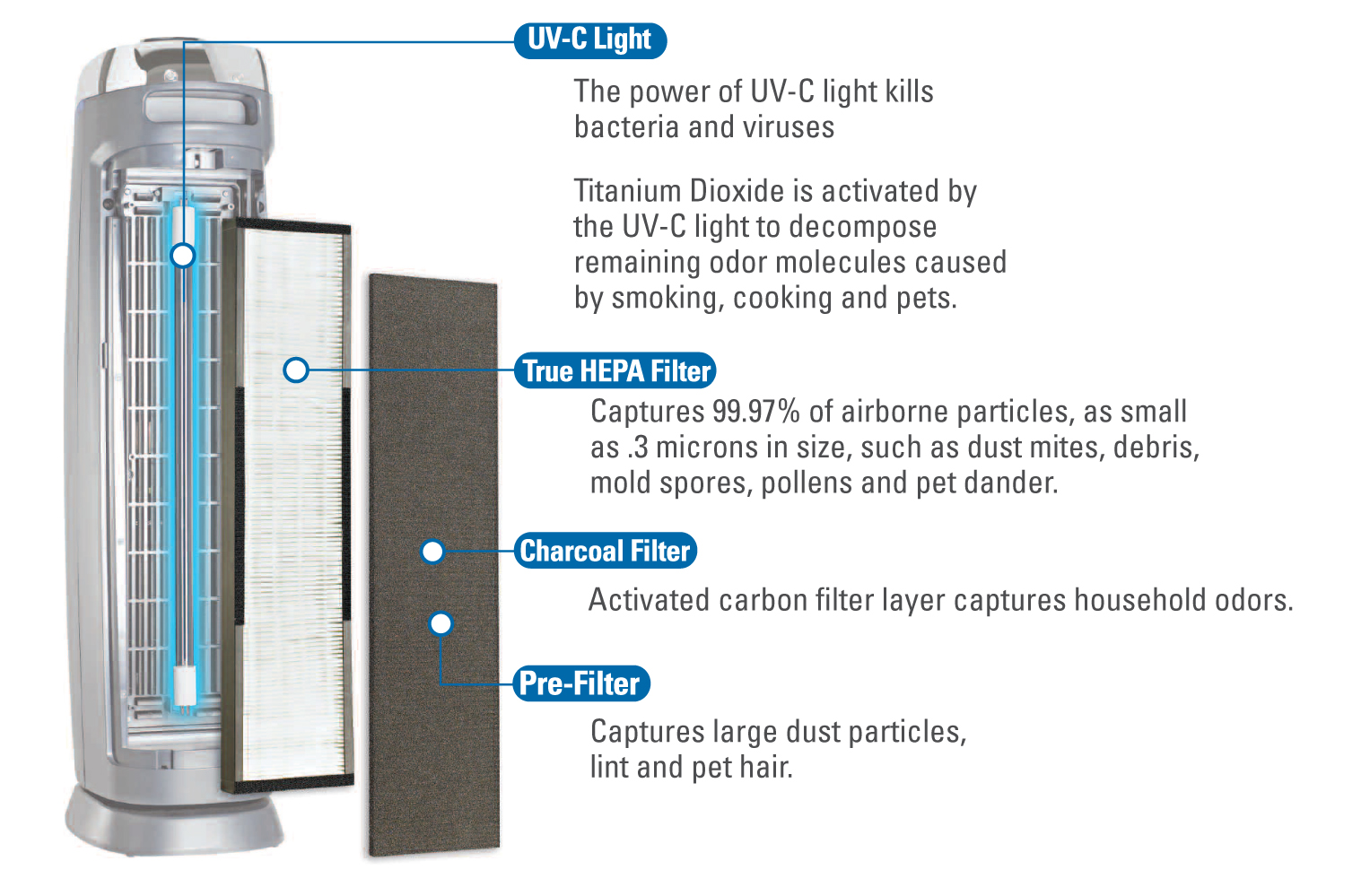 UV-C Light

The power of UV-C light kills bacteria and viruses

Titanium Dioxide is activated by the UV-C light to decompose remaining odor molecules caused by smoking, cooking and pets.

True HEPA Filter

Captures 99.97% of airborne particles, as small as .3 microns in size, such as dust mites, debris, mold spores, pollens and pet dander.

Charcoal Filter

Activated carbon filter layer captures household odors.

Pre-Filter

Captures large dust particles, lint and pet hair.